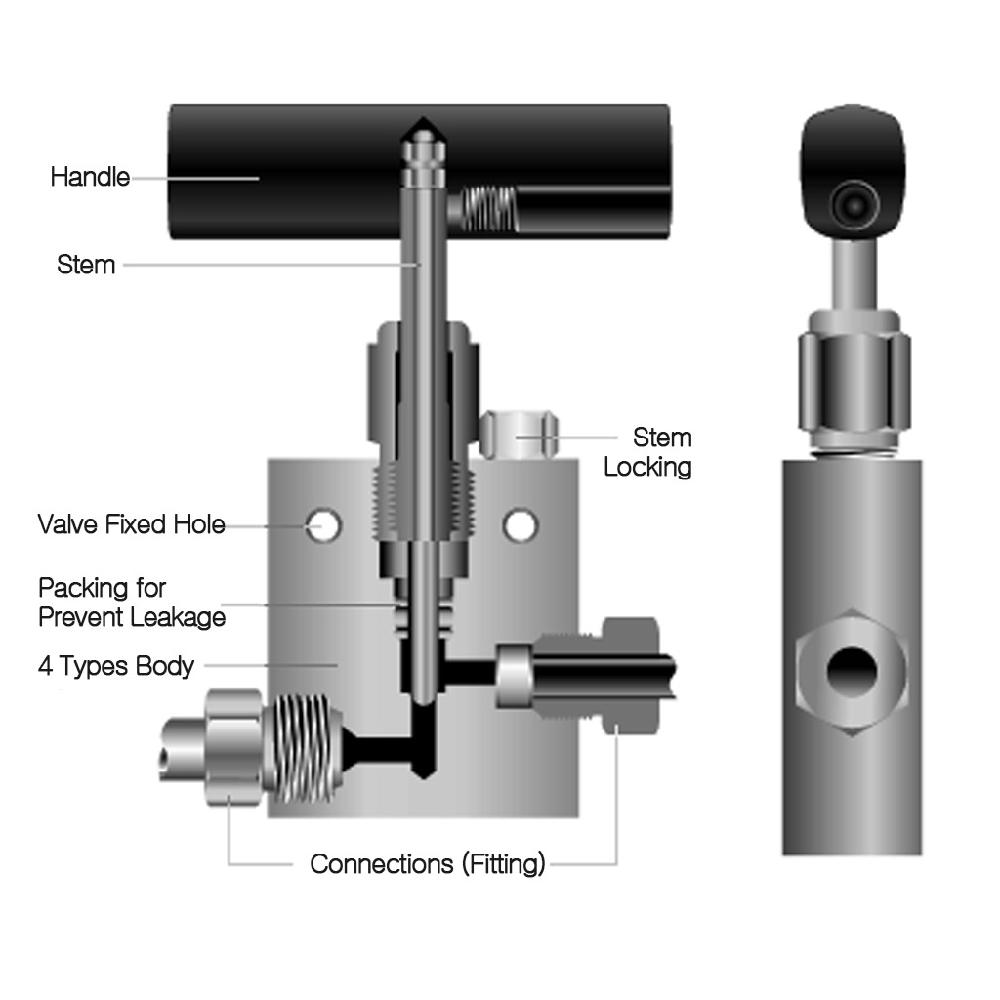 Handle
Stem
Stem Locking
Valve Fixed Hole
Packing for Prevent Leakage
4 Types Body
Connections (Fitting)