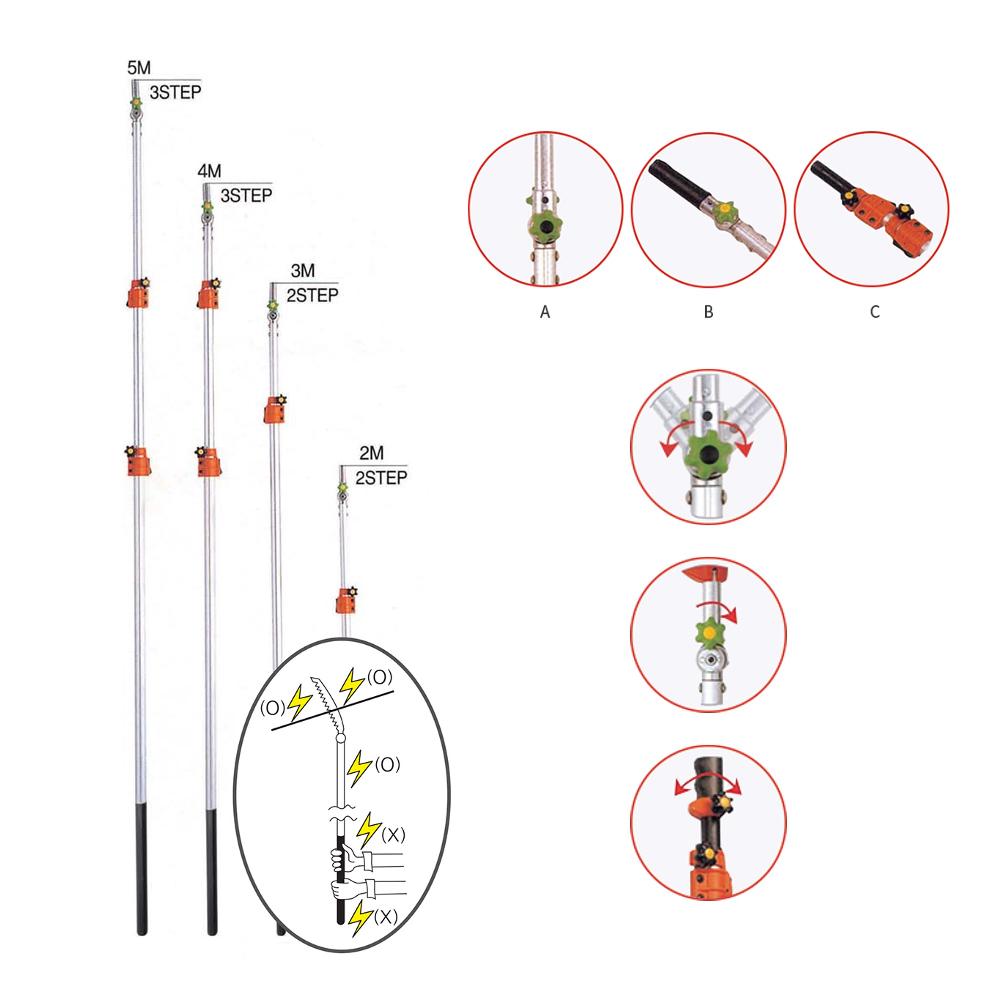 5M
3STEP

4M
3STEP

3M
2STEP

2M
2STEP

(O)
(O)
(O)
(X)
(X)

A
B
C